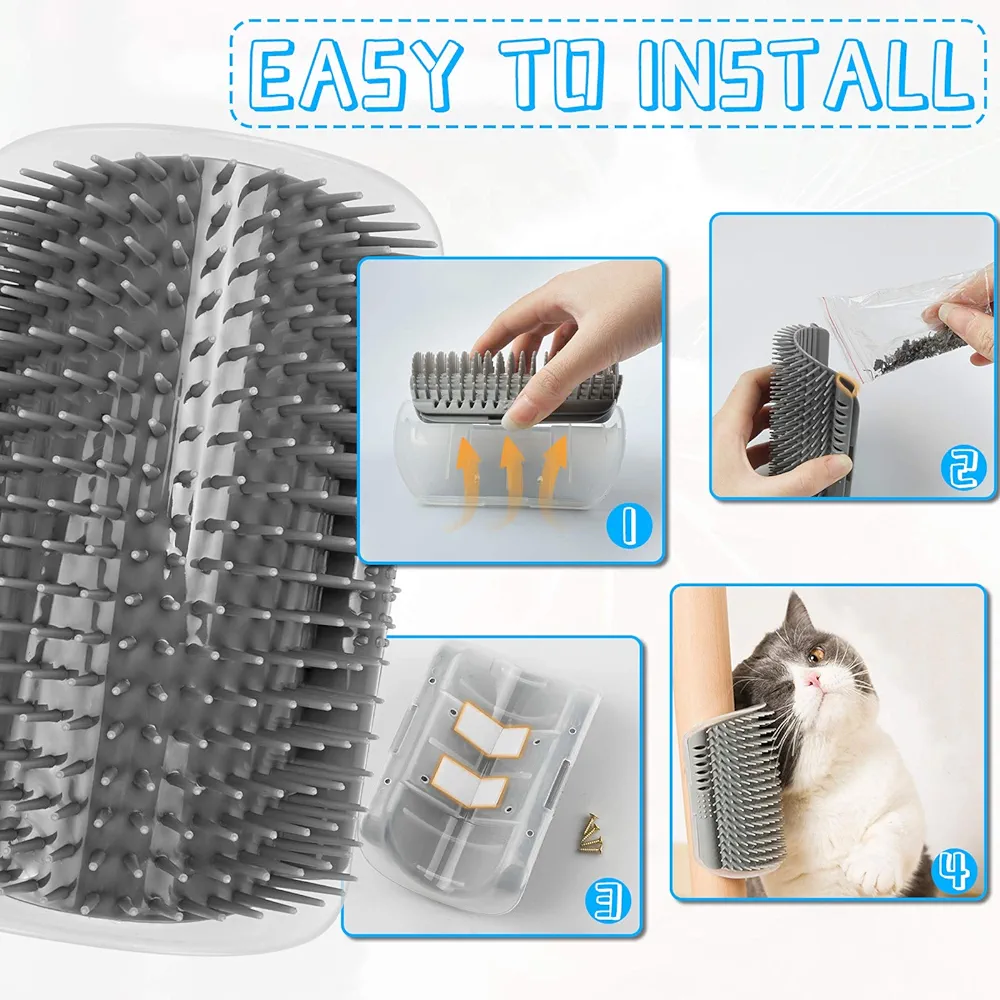 EASY TO INSTALL

1

2

3

4